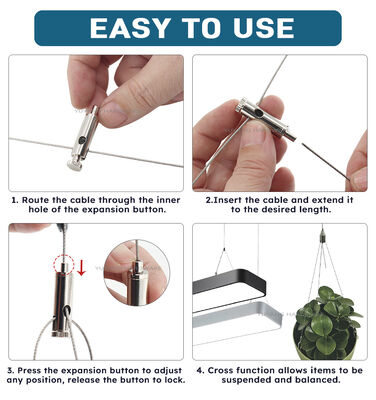 EASY TO USE

1. Route the cable through the inner hole of the expansion button.

2.Insert the cable and extend it to the desired length.

3. Press the expansion button to adjust any position, release the button to lock.

4. Cross function allows items to be suspended and balanced.